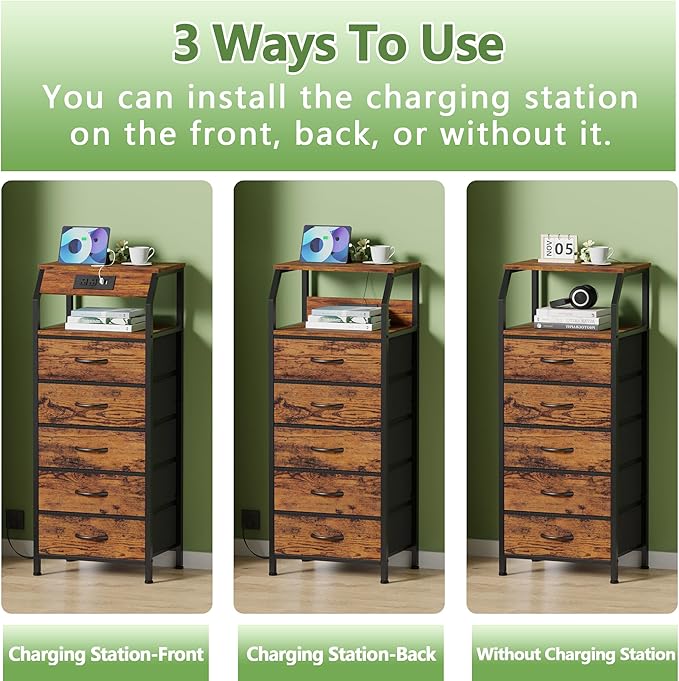 3 Ways To Use

You can install the charging station on the front, back, or without it.

NOV 05

Charging Station-Front

Charging Station-Back

Without Charging Station