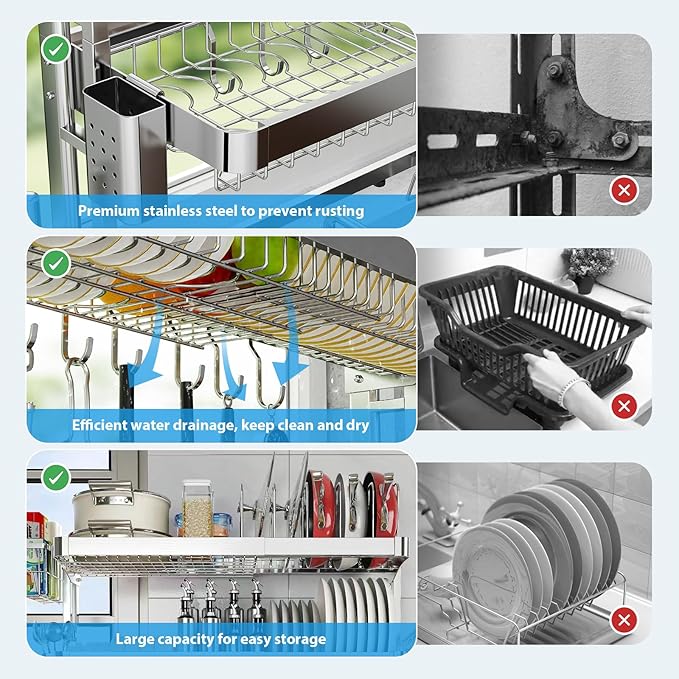 Premium stainless steel to prevent rusting

Efficient water drainage, keep clean and dry

Large capacity for easy storage