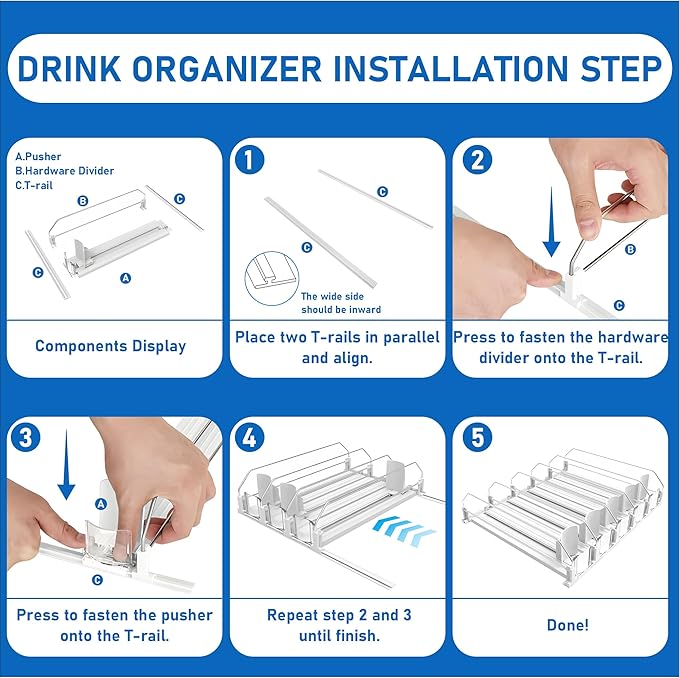 DRINK ORGANIZER INSTALLATION STEP

A.Pusher
B.Hardware Divider
C.T-rail

B
C
C
A

Components Display

1

C
C
The wide side should be inward

Place two T-rails in parallel and align.

2

B
C

Press to fasten the hardware divider onto the T-rail.

3

A
C

Press to fasten the pusher onto the T-rail.

4

Repeat step 2 and 3 until finish.

5

Done!