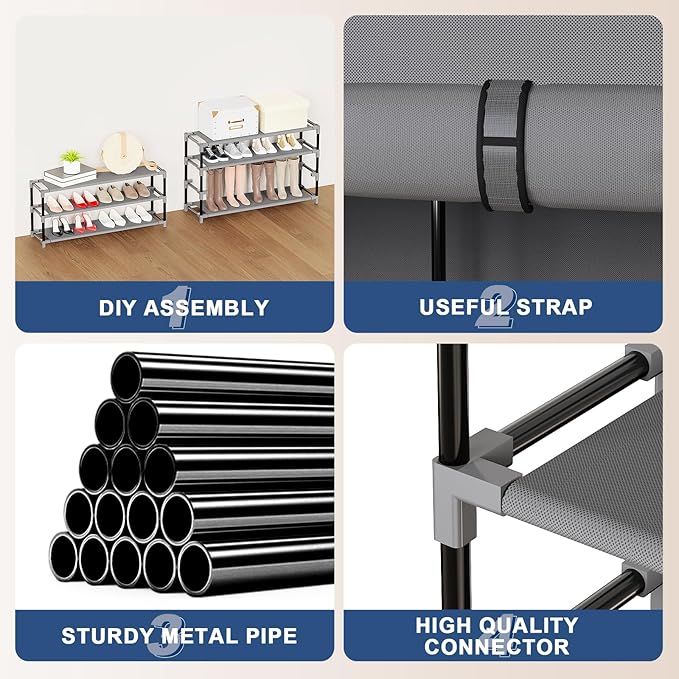 1
DIY ASSEMBLY

2
USEFUL STRAP

3
STURDY METAL PIPE

4
HIGH QUALITY CONNECTOR