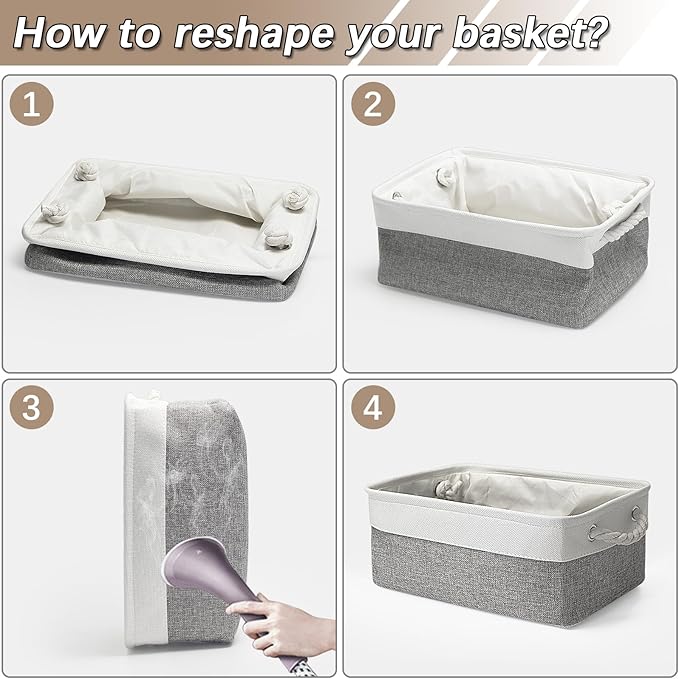 How to reshape your basket?

1

2

3

4