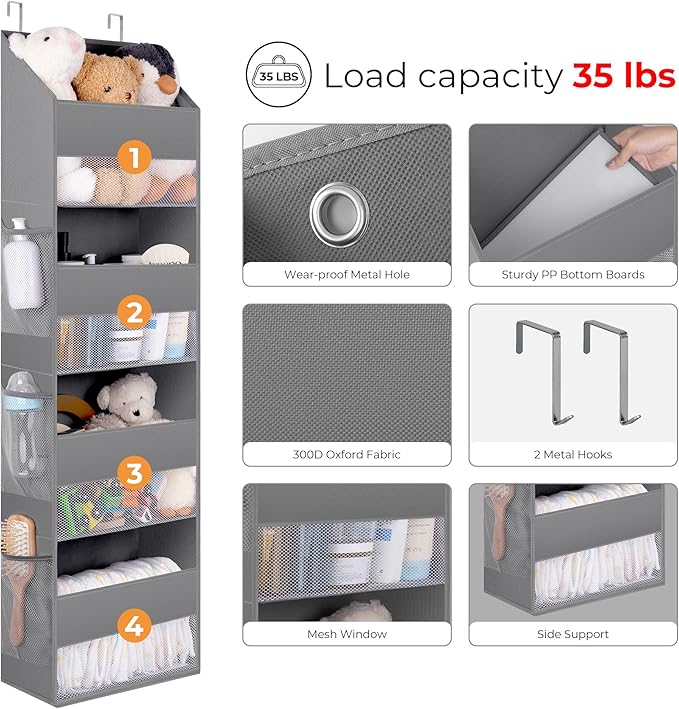 1

2

3

4

35 LBS

Load capacity 35 lbs

Wear-proof Metal Hole

Sturdy PP Bottom Boards

300D Oxford Fabric

2 Metal Hooks

Mesh Window

Side Support