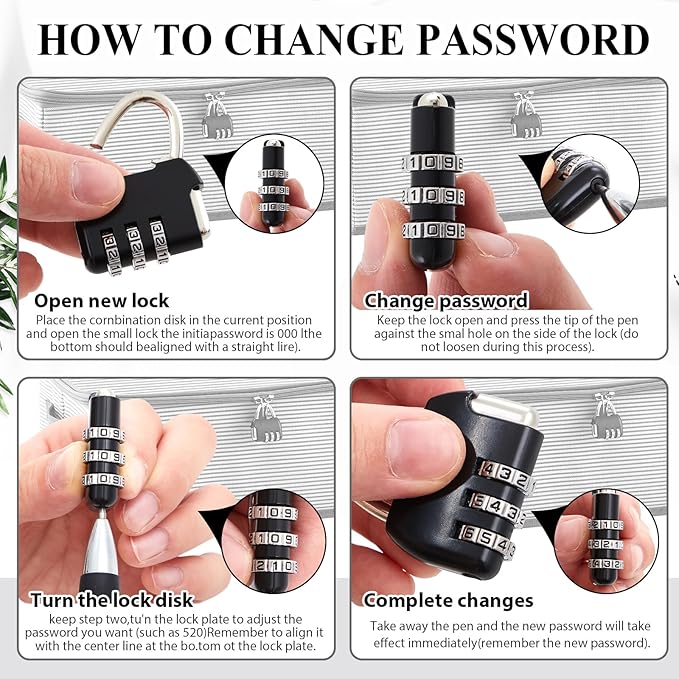 HOW TO CHANGE PASSWORD

Open new lock
Place the cornbination disk in the current position and open the small lock the initiapassword is 000 lthe bottom should bealigned with a straight lire).

Change password
Keep the lock open and press the tip of the pen against the smal hole on the side of the lock (do not loosen during this process).

Turn the lock disk
keep step two,tu'n the lock plate to adjust the password you want (such as 520)Remember to align it with the center line at the bo.tom ot the lock plate.

Complete changes
Take away the pen and the new password will take effect immediately(remember the new password).