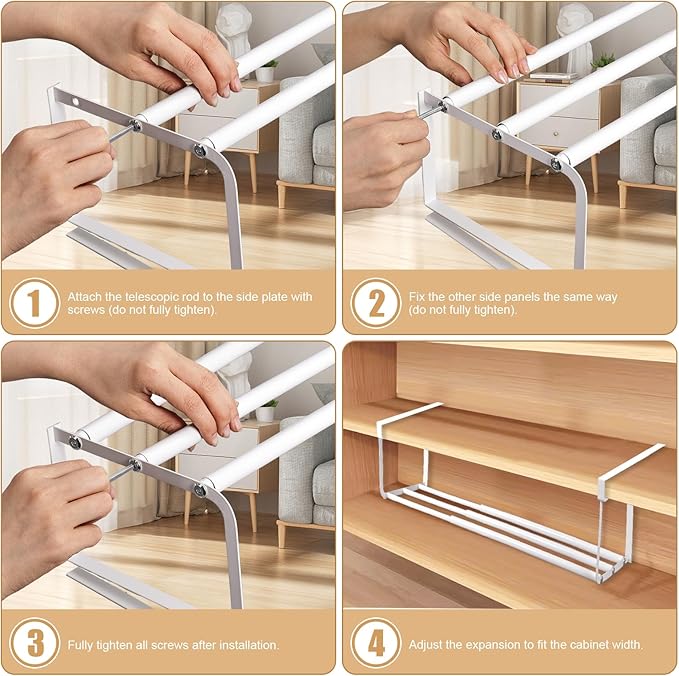 1 Attach the telescopic rod to the side plate with screws (do not fully tighten).

2 Fix the other side panels the same way (do not fully tighten).

3 Fully tighten all screws after installation.

4 Adjust the expansion to fit the cabinet width.