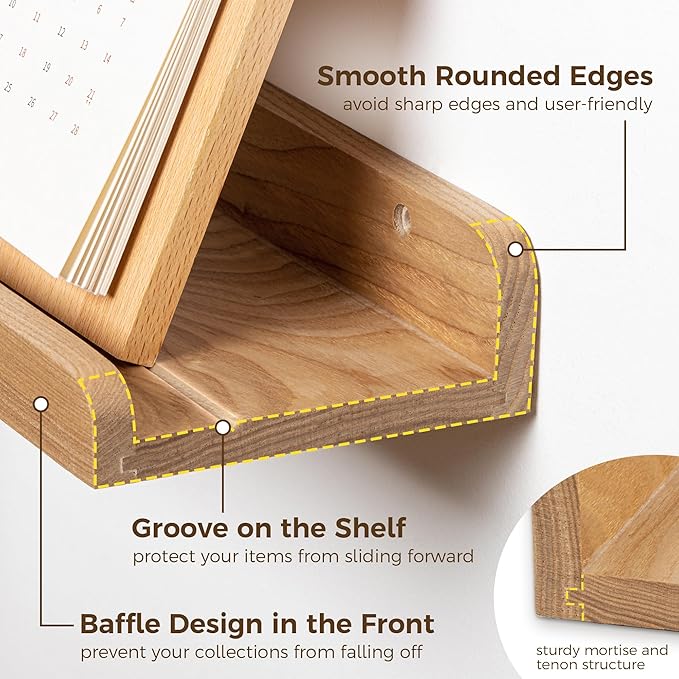 6 7
11 12 13 14
18 19 20 21
25 26 27 28

Smooth Rounded Edges
avoid sharp edges and user-friendly

Groove on the Shelf
protect your items from sliding forward

Baffle Design in the Front
prevent your collections from falling off

sturdy mortise and tenon structure