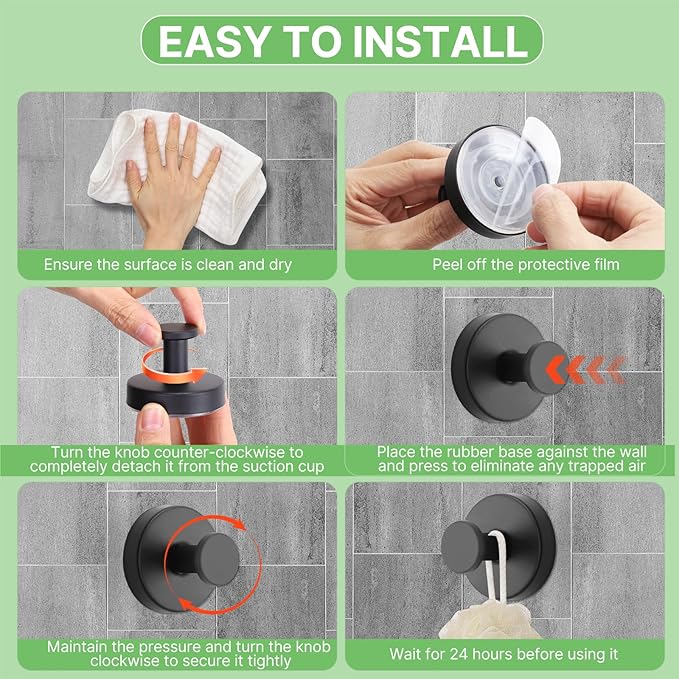 EASY TO INSTALL

Ensure the surface is clean and dry

Peel off the protective film

Turn the knob counter-clockwise to completely detach it from the suction cup

Place the rubber base against the wall and press to eliminate any trapped air

Maintain the pressure and turn the knob clockwise to secure it tightly

Wait for 24 hours before using it