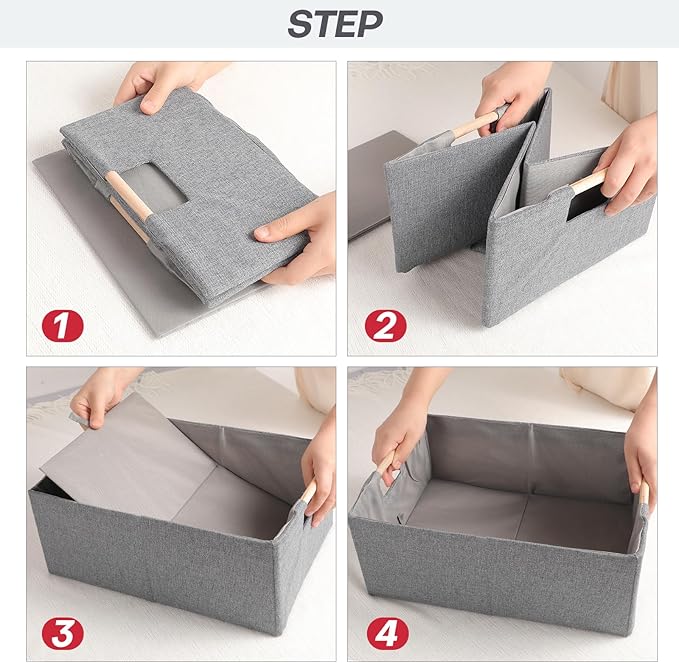 STEP

1

2

3

4