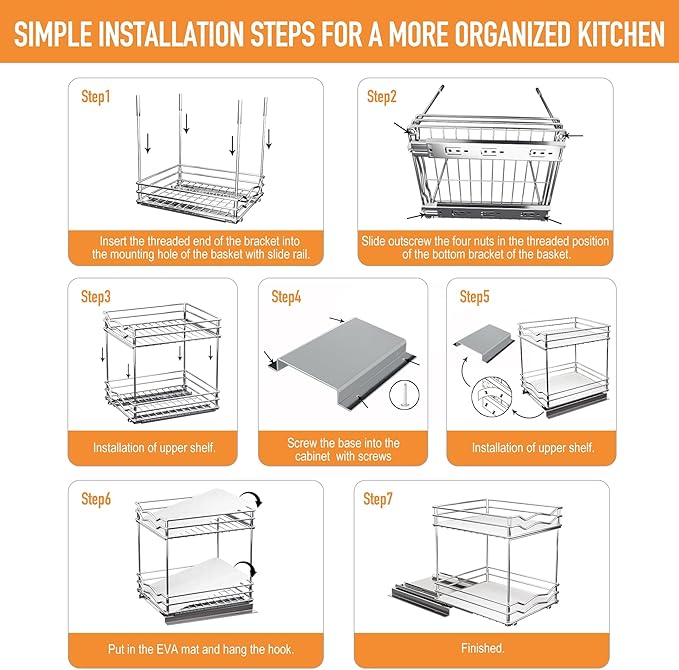 SIMPLE INSTALLATION STEPS FOR A MORE ORGANIZED KITCHEN

Step1

Insert the threaded end of the bracket into the mounting hole of the basket with slide rail.

Step2

Slide outscrew the four nuts in the threaded position of the bottom bracket of the basket.

Step3

Installation of upper shelf.

Step4

Screw the base into the cabinet with screws

Step5

Installation of upper shelf.

Step6

Put in the EVA mat and hang the hook.

Step7

Finished.