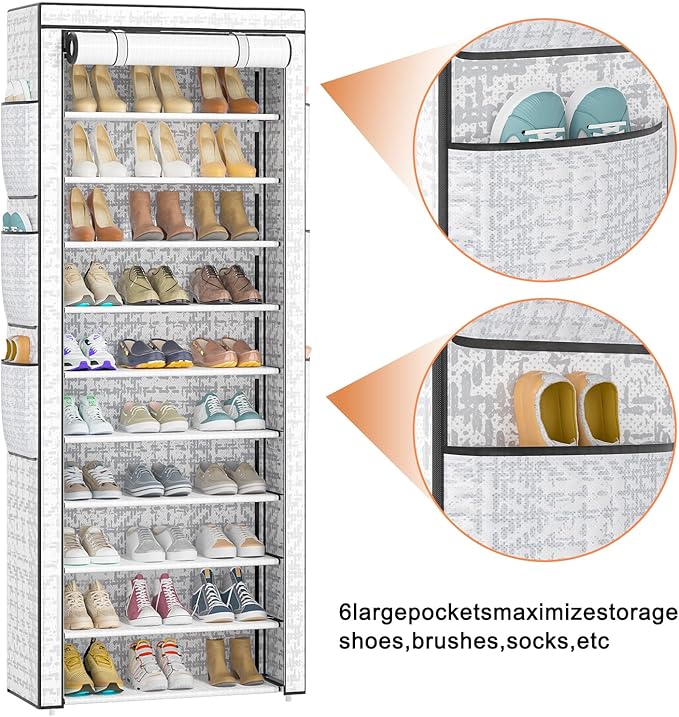 6largepocketsmaximizestorage shoes,brushes,socks,etc