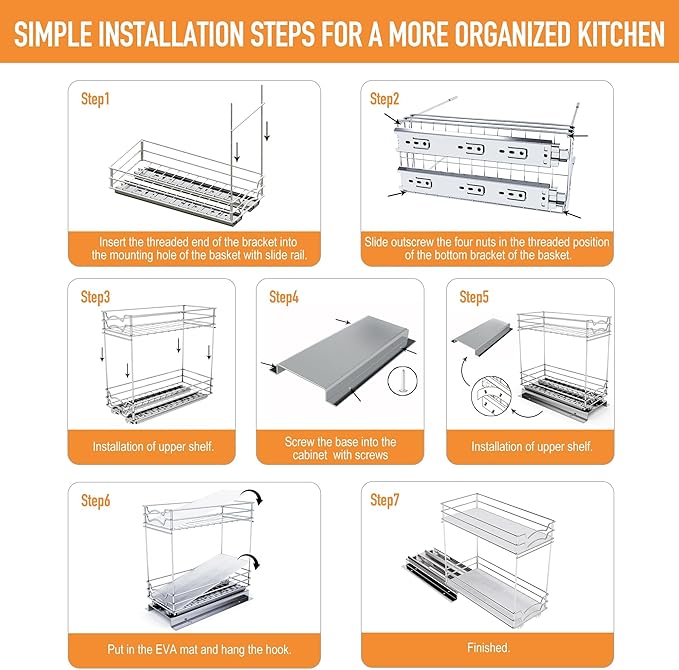 SIMPLE INSTALLATION STEPS FOR A MORE ORGANIZED KITCHEN

Step1

Insert the threaded end of the bracket into the mounting hole of the basket with slide rail.

Step2

Slide outscrew the four nuts in the threaded position of the bottom bracket of the basket.

Step3

Installation of upper shelf.

Step4

Screw the base into the cabinet with screws

Step5

Installation of upper shelf.

Step6

Put in the EVA mat and hang the hook.

Step7

Finished.