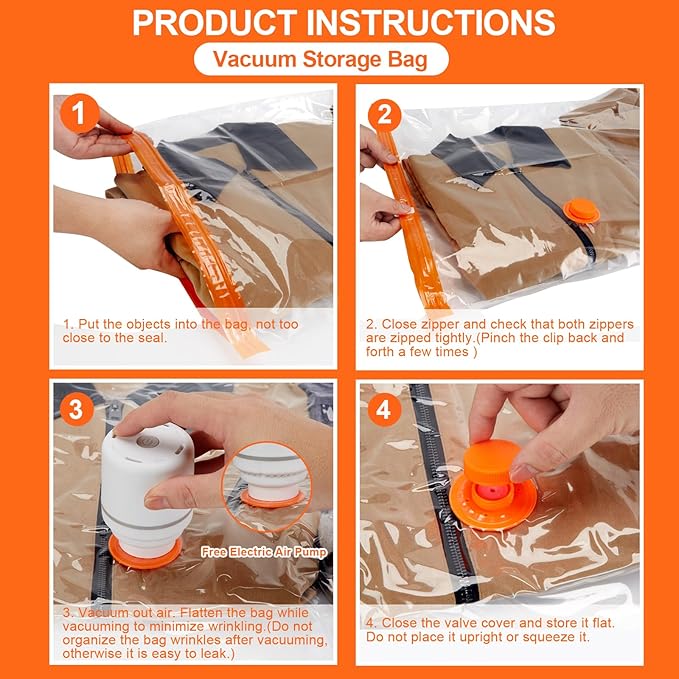 PRODUCT INSTRUCTIONS

Vacuum Storage Bag

1

1. Put the objects into the bag, not too close to the seal.

2

2. Close zipper and check that both zippers are zipped tightly.(Pinch the clip back and forth a few times )

3

Free Electric Air Pump

3. Vacuum out air. Flatten the bag while vacuuming to minimize wrinkling.(Do not organize the bag wrinkles after vacuuming, otherwise it is easy to leak.)

4

4. Close the valve cover and store it flat. Do not place it upright or squeeze it.