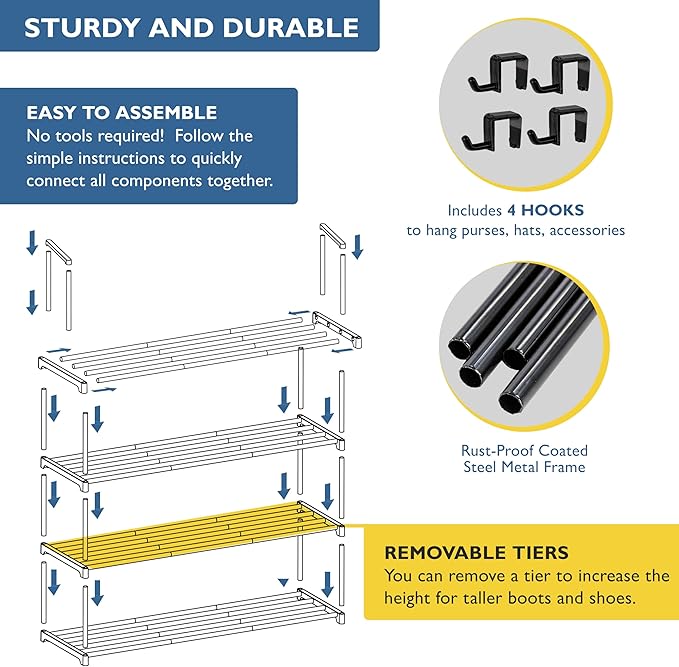 STURDY AND DURABLE

EASY TO ASSEMBLE
No tools required! Follow the simple instructions to quickly connect all components together.

Includes 4 HOOKS
to hang purses, hats, accessories

Rust-Proof Coated
Steel Metal Frame

REMOVABLE TIERS
You can remove a tier to increase the height for taller boots and shoes.