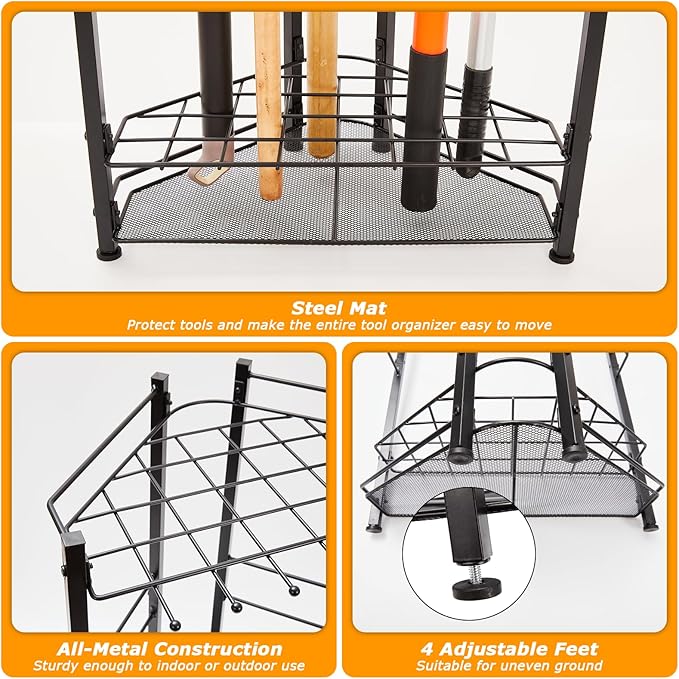 Steel Mat
Protect tools and make the entire tool organizer easy to move

All-Metal Construction
Sturdy enough to indoor or outdoor use

4 Adjustable Feet
Suitable for uneven ground