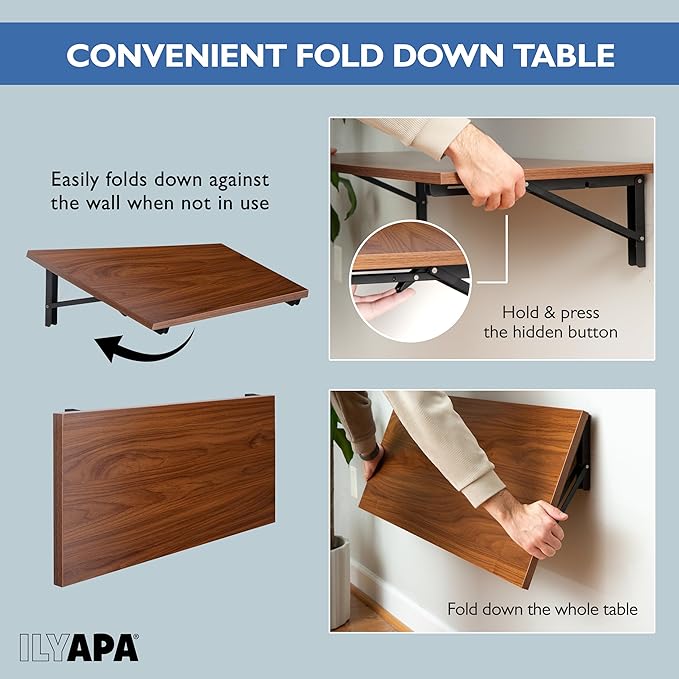 CONVENIENT FOLD DOWN TABLE

Easily folds down against the wall when not in use

Hold & press the hidden button

Fold down the whole table

ILYAPA®