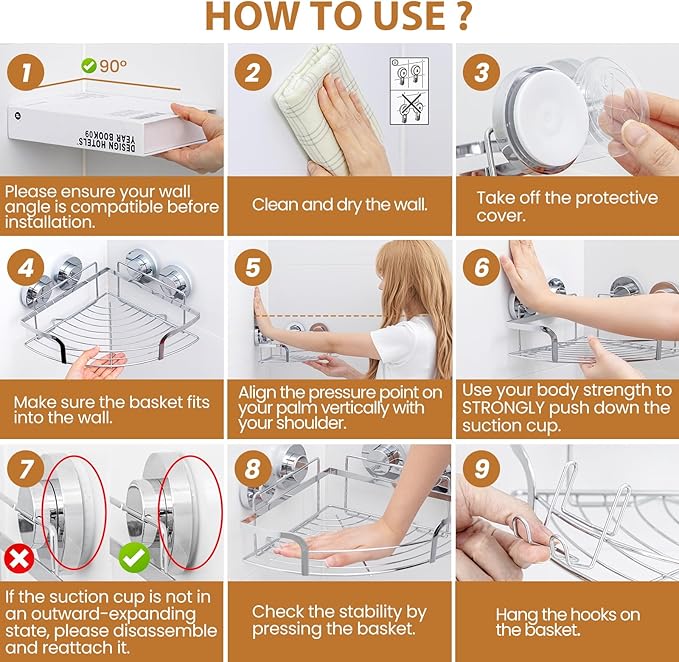 HOW TO USE ?

1

90°

DESIGN HOTELS YEAR BOOK09

Please ensure your wall angle is compatible before installation.

2

Clean and dry the wall.

3

Take off the protective cover.

4

Make sure the basket fits into the wall.

5

Align the pressure point on your palm vertically with your shoulder.

6

Use your body strength to STRONGLY push down the suction cup.

7

If the suction cup is not in an outward-expanding state, please disassemble and reattach it.

8

Check the stability by pressing the basket.

9

Hang the hooks on the basket.