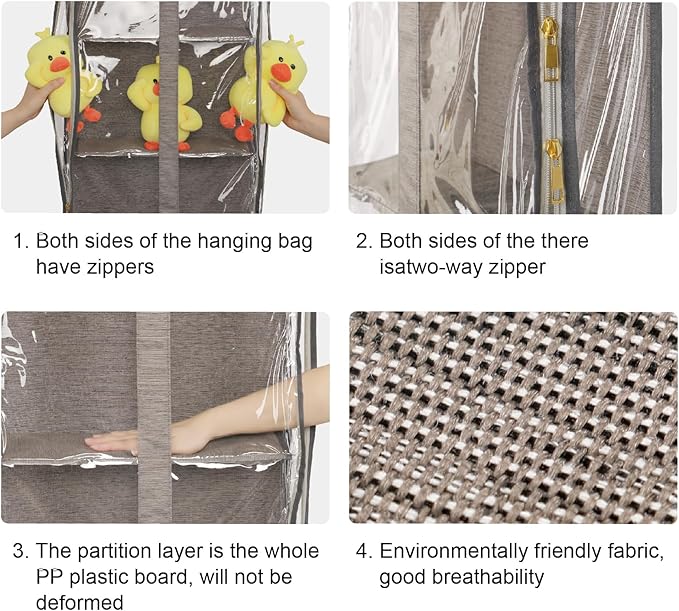 1. Both sides of the hanging bag have zippers

2. Both sides of the there isatwo-way zipper

3. The partition layer is the whole PP plastic board, will not be deformed

4. Environmentally friendly fabric, good breathability