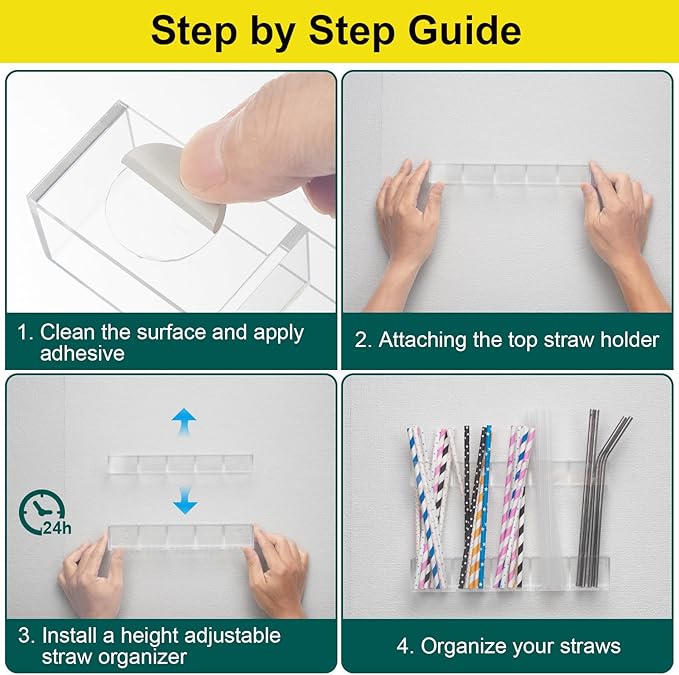 Step by Step Guide

1. Clean the surface and apply adhesive

2. Attaching the top straw holder

24h

3. Install a height adjustable straw organizer

4. Organize your straws