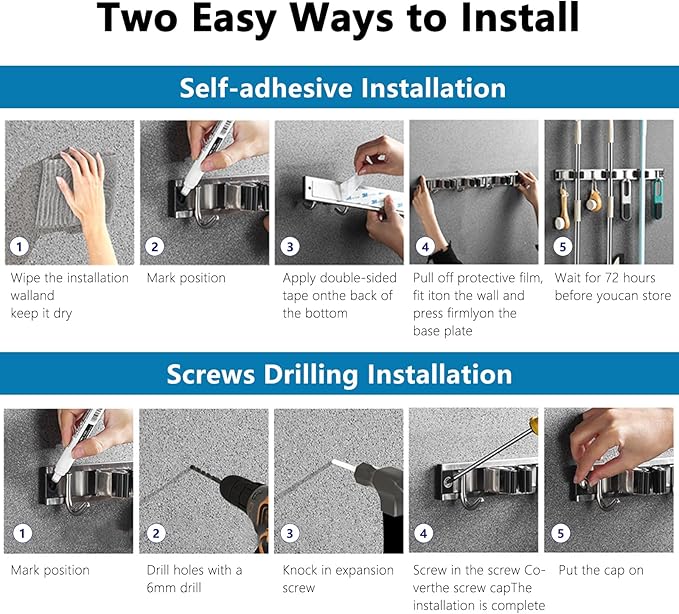 Two Easy Ways to Install

Self-adhesive Installation

1
Wipe the installation walland keep it dry

2
Mark position

3
Apply double-sided tape onthe back of the bottom

4
Pull off protective film, fit iton the wall and press firmlyon the base plate

5
Wait for 72 hours before youcan store

Screws Drilling Installation

1
Mark position

2
Drill holes with a 6mm drill

3
Knock in expansion screw

4
Screw in the screw Coverthe screw capThe installation is complete

5
Put the cap on