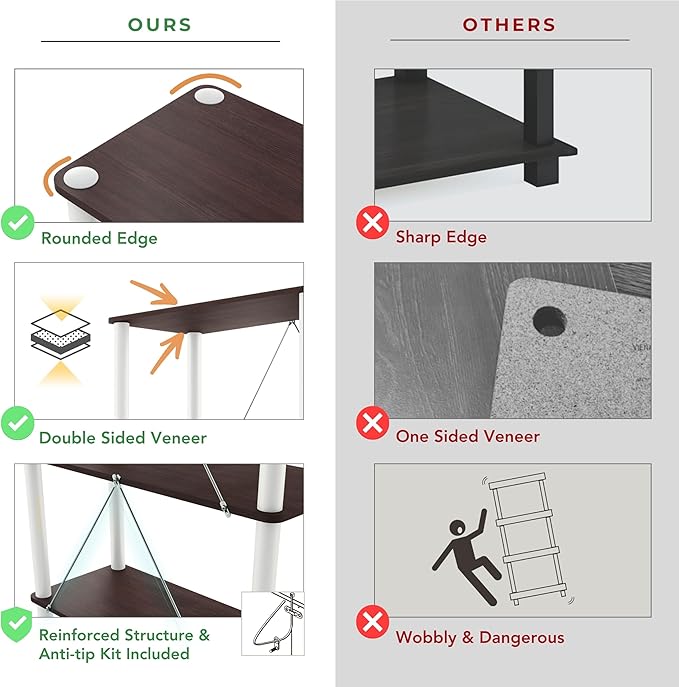 OURS

Rounded Edge

Double Sided Veneer

Reinforced Structure & Anti-tip Kit Included

OTHERS

Sharp Edge

One Sided Veneer

Wobbly & Dangerous