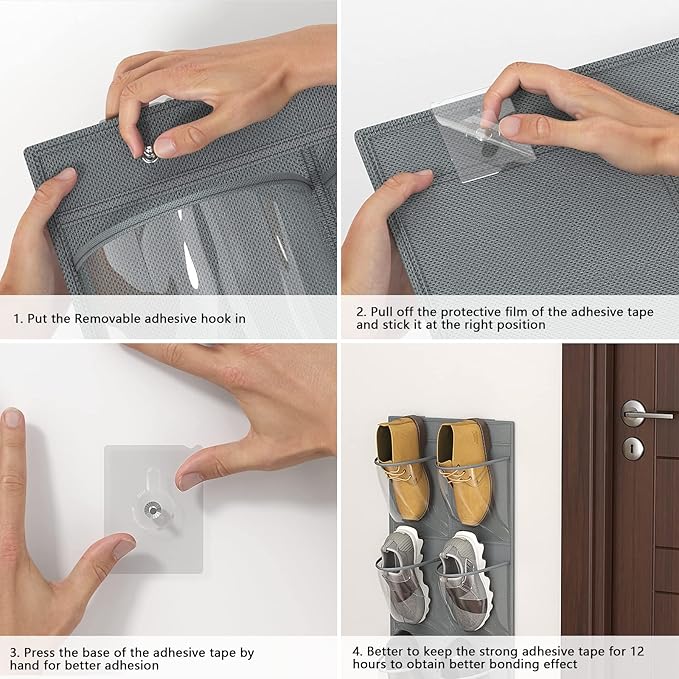 1. Put the Removable adhesive hook in

2. Pull off the protective film of the adhesive tape and stick it at the right position

3. Press the base of the adhesive tape by hand for better adhesion

4. Better to keep the strong adhesive tape for 12 hours to obtain better bonding effect