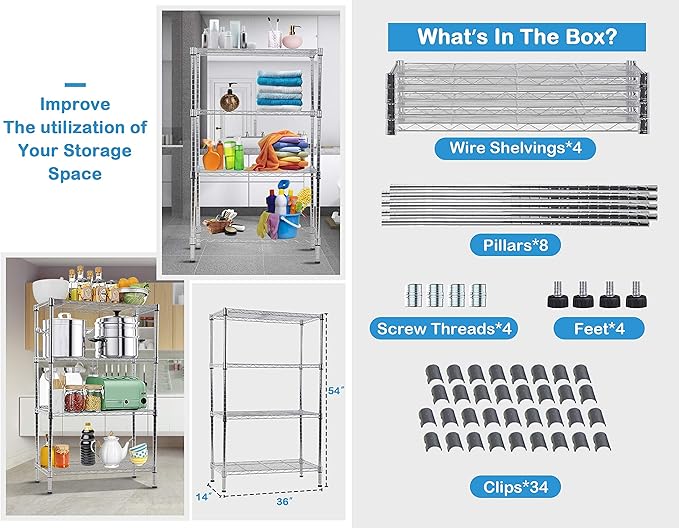 Improve The utilization of Your Storage Space

54"

14"

36"

What's In The Box?

Wire Shelvings*4

Pillars*8

Screw Threads*4

Feet*4

Clips*34