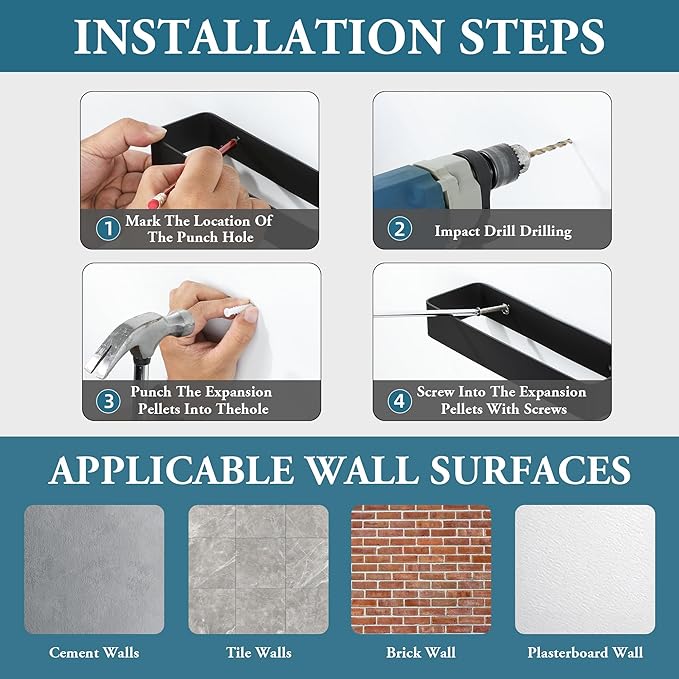 INSTALLATION STEPS

1 Mark The Location Of The Punch Hole

2 Impact Drill Drilling

3 Punch The Expansion Pellets Into Thehole

4 Screw Into The Expansion Pellets With Screws

APPLICABLE WALL SURFACES

Cement Walls

Tile Walls

Brick Wall

Plasterboard Wall