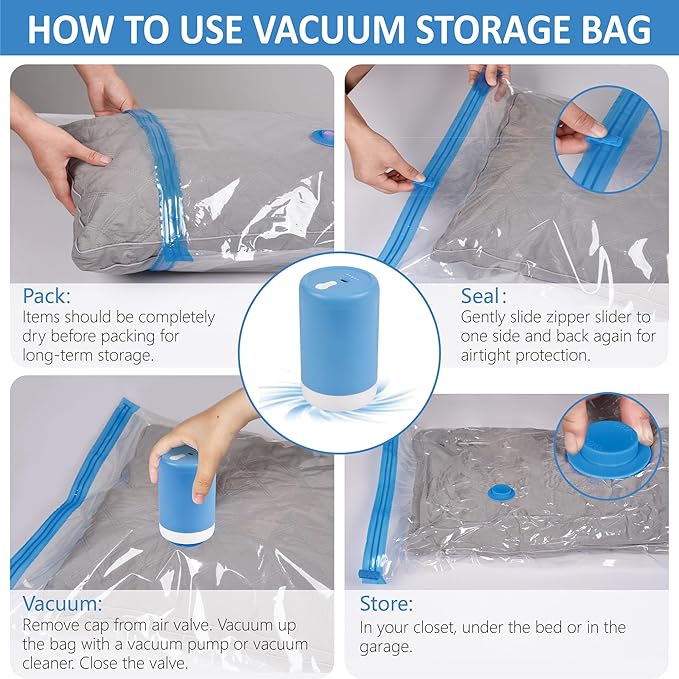 HOW TO USE VACUUM STORAGE BAG

Pack:
Items should be completely dry before packing for long-term storage.

Seal:
Gently slide zipper slider to one side and back again for airtight protection.

Vacuum:
Remove cap from air valve. Vacuum up the bag with a vacuum pump or vacuum cleaner. Close the valve.

Store:
In your closet, under the bed or in the garage.