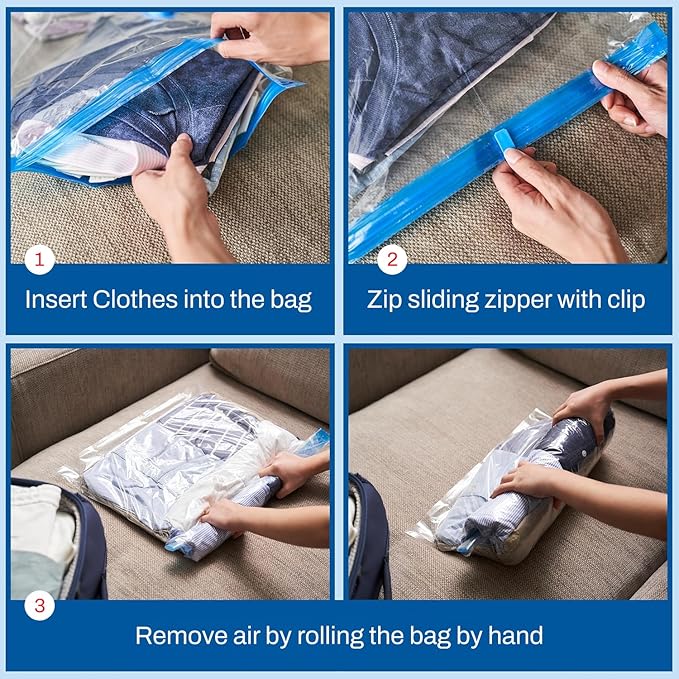 1
Insert Clothes into the bag

2
Zip sliding zipper with clip

3
Remove air by rolling the bag by hand