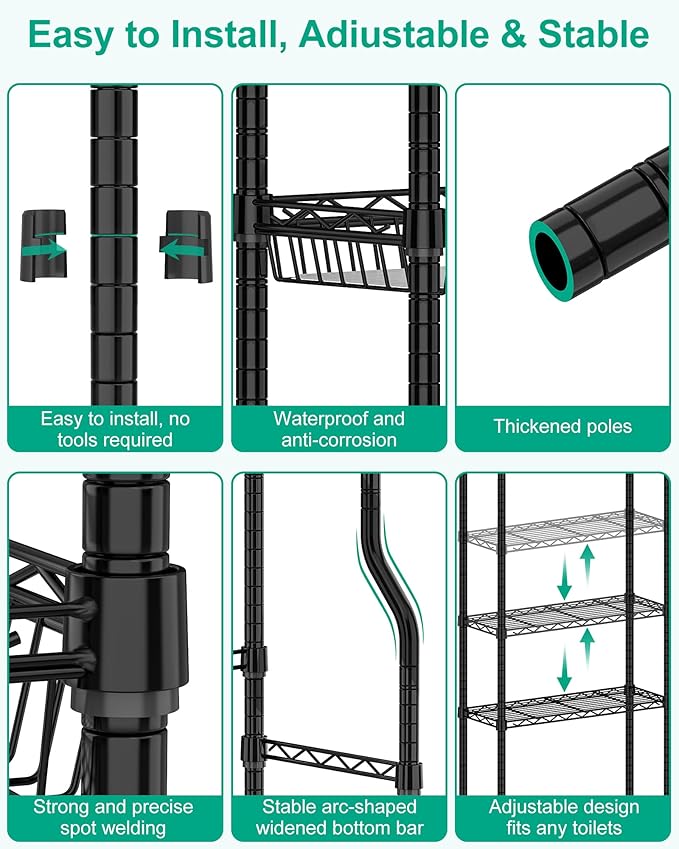 Easy to Install, Adiustable & Stable

Easy to install, no tools required

Waterproof and anti-corrosion

Thickened poles

Strong and precise spot welding

Stable arc-shaped widened bottom bar

Adjustable design fits any toilets