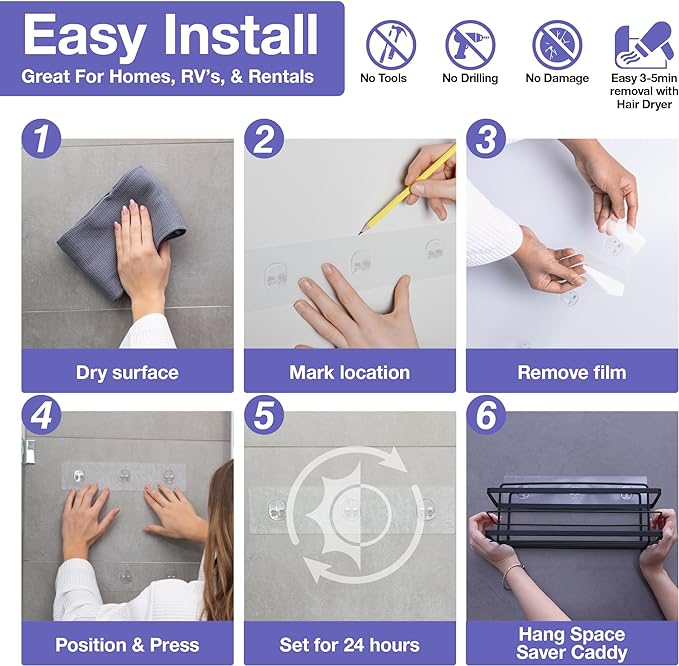 Easy Install
Great For Homes, RV's, & Rentals

No Tools

No Drilling

No Damage

Easy 3-5min removal with Hair Dryer

1
Dry surface

2
Mark location

3
Remove film

4
Position & Press

5
Set for 24 hours

6
Hang Space Saver Caddy