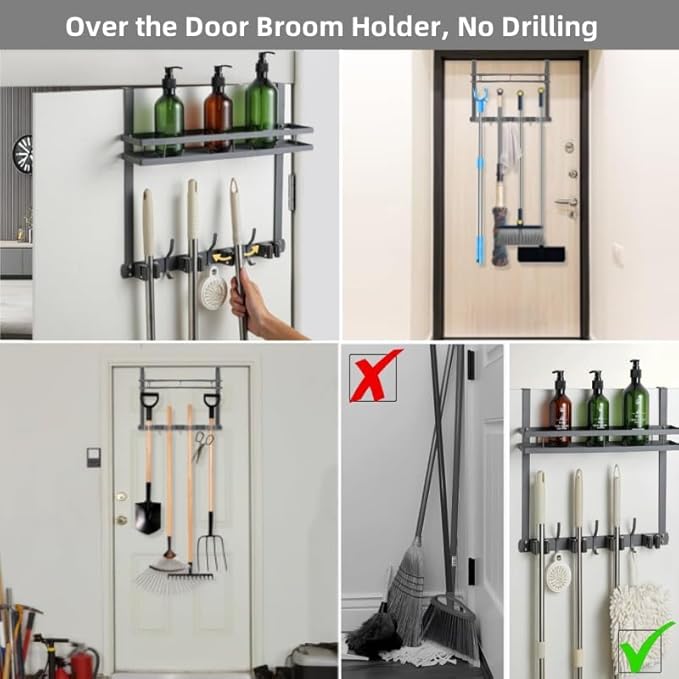 Over the Door Broom Holder, No Drilling