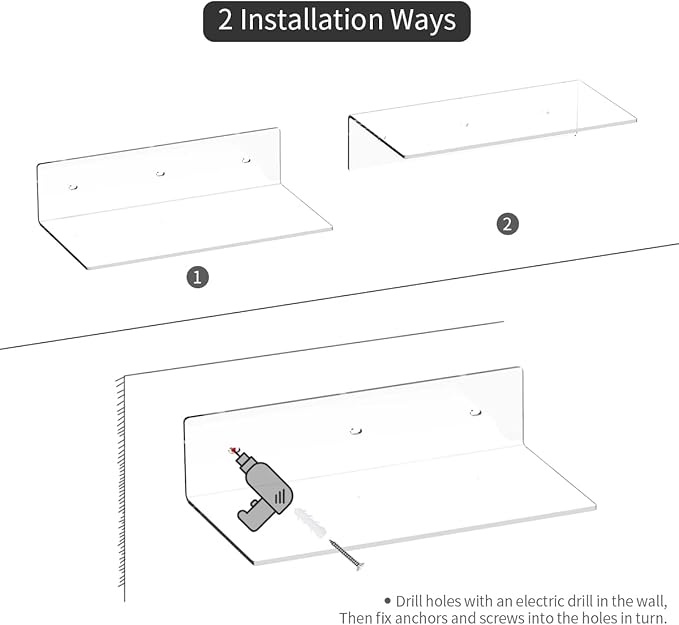 2 Installation Ways

2

1

• Drill holes with an electric drill in the wall, Then fix anchors and screws into the holes in turn.