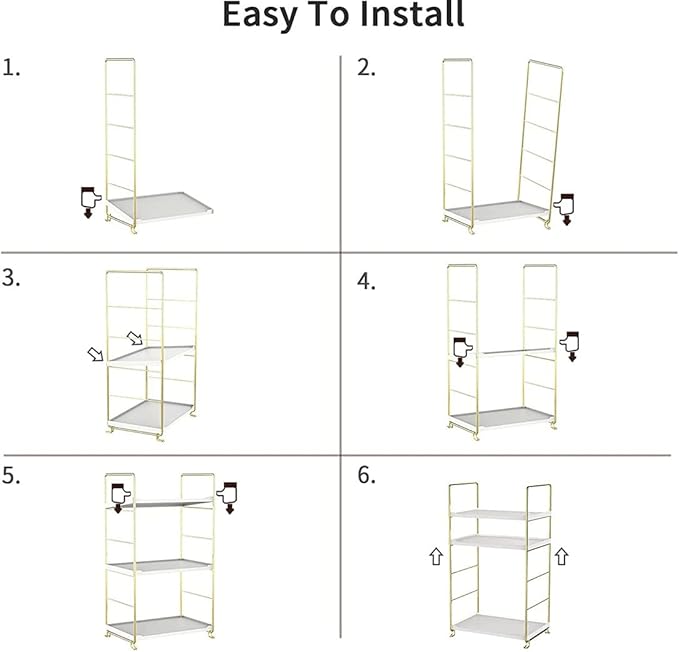 Easy To Install

1.

2.

3.

4.

5.

6.