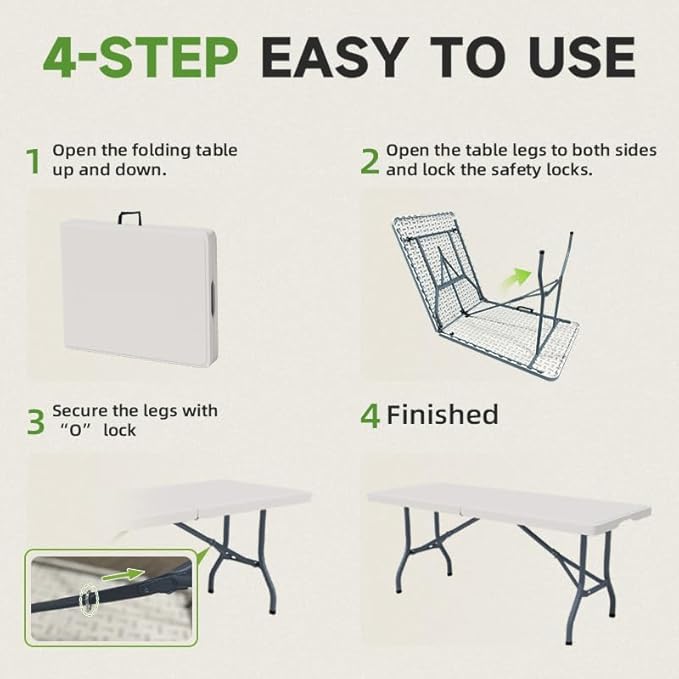 4-STEP EASY TO USE

1 Open the folding table up and down.

2 Open the table legs to both sides and lock the safety locks.

3 Secure the legs with "O" lock

4 Finished