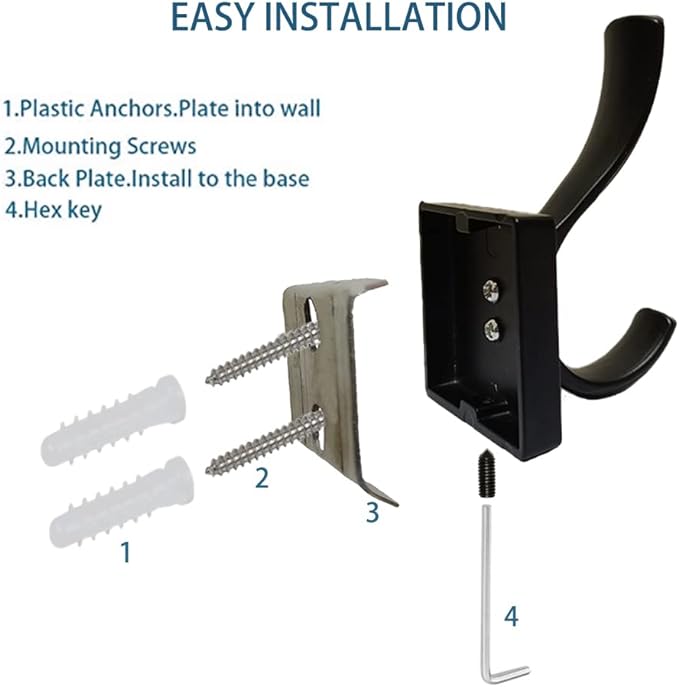 EASY INSTALLATION

1.Plastic Anchors.Plate into wall
2.Mounting Screws
3.Back Plate.Install to the base
4.Hex key

2
3
1
4