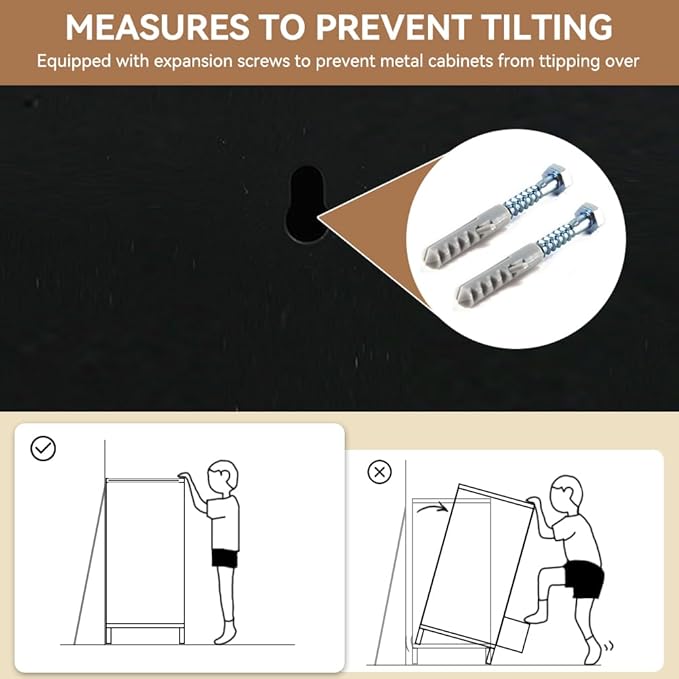 MEASURES TO PREVENT TILTING

Equipped with expansion screws to prevent metal cabinets from ttipping over