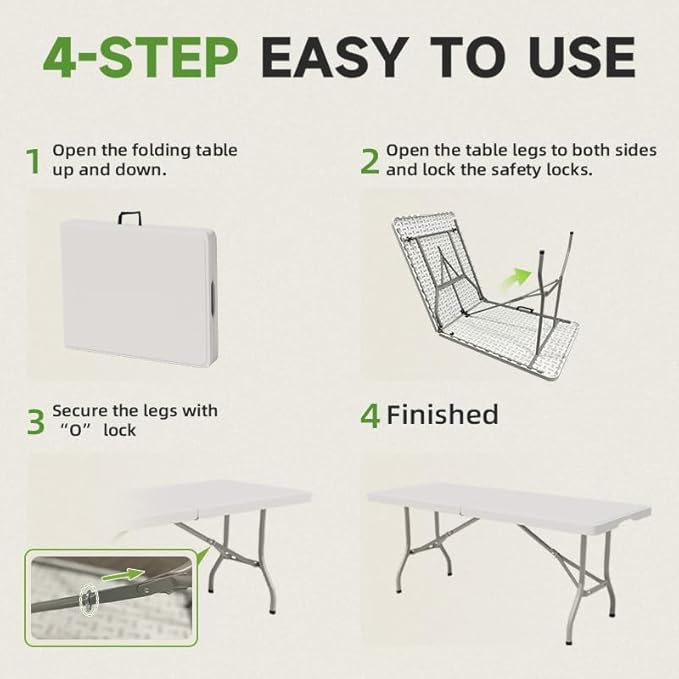 4-STEP EASY TO USE

1 Open the folding table up and down.

2 Open the table legs to both sides and lock the safety locks.

3 Secure the legs with "O" lock

4 Finished