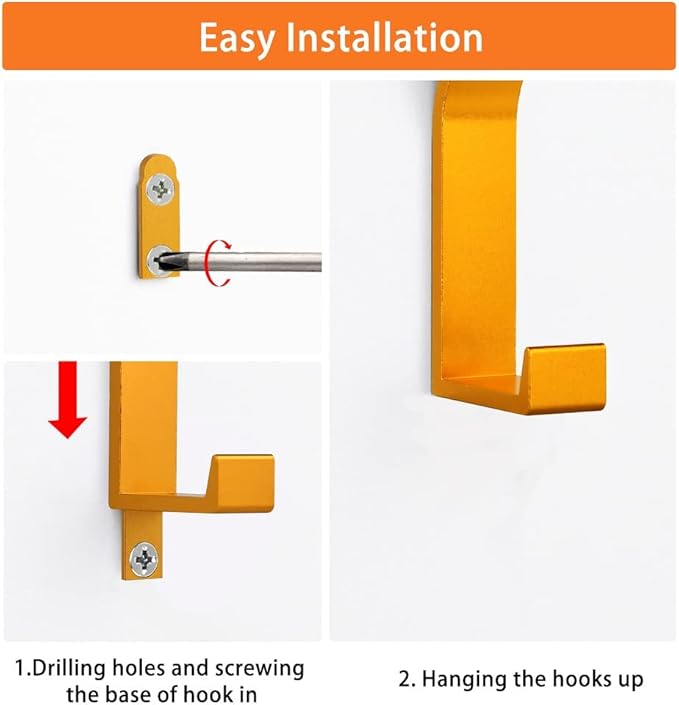 Easy Installation

1.Drilling holes and screwing the base of hook in

2. Hanging the hooks up