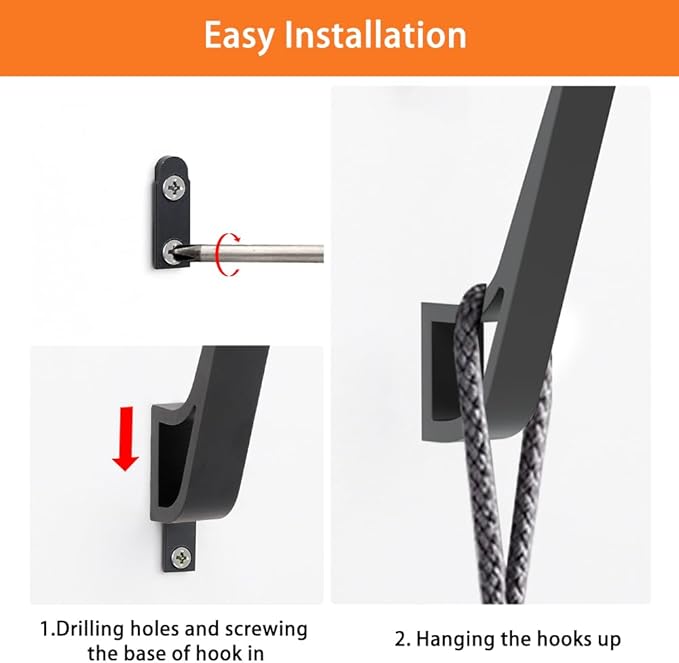 Easy Installation

1.Drilling holes and screwing the base of hook in

2. Hanging the hooks up