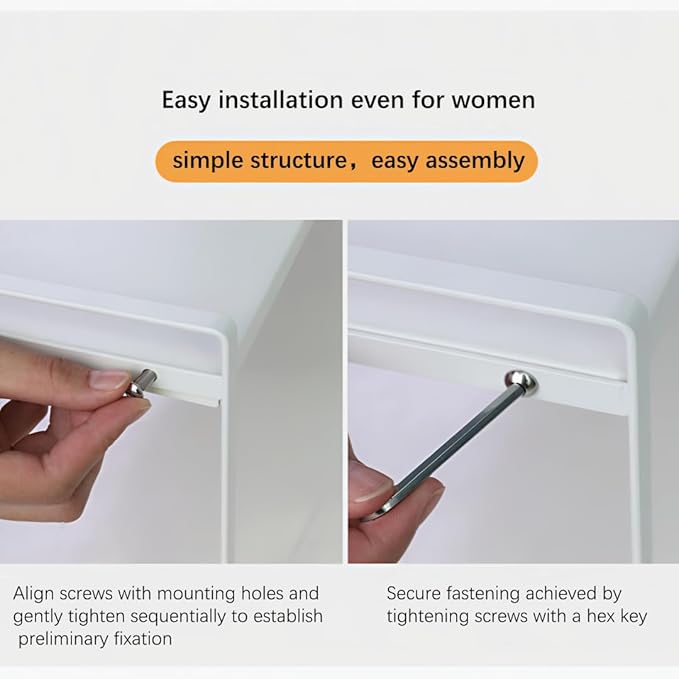 Easy installation even for women

simple structure，easy assembly

Align screws with mounting holes and gently tighten sequentially to establish preliminary fixation

Secure fastening achieved by tightening screws with a hex key