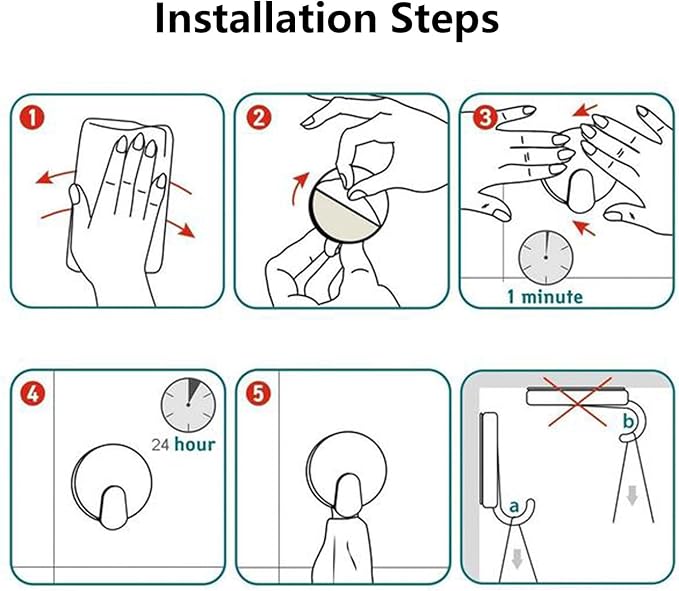 Installation Steps

1

2

3

1 minute

4

24 hour

5

b

a