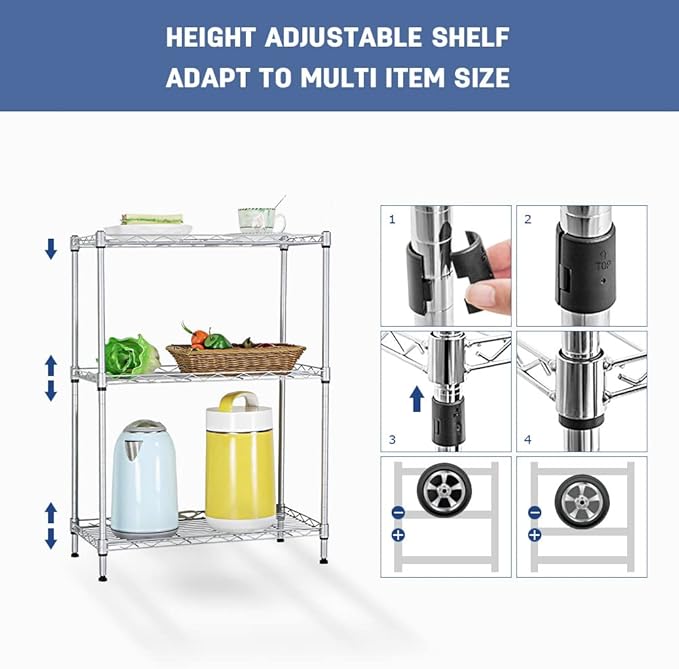 HEIGHT ADJUSTABLE SHELF
ADAPT TO MULTI ITEM SIZE

1

2

TOP

3

4

−
+

−
+