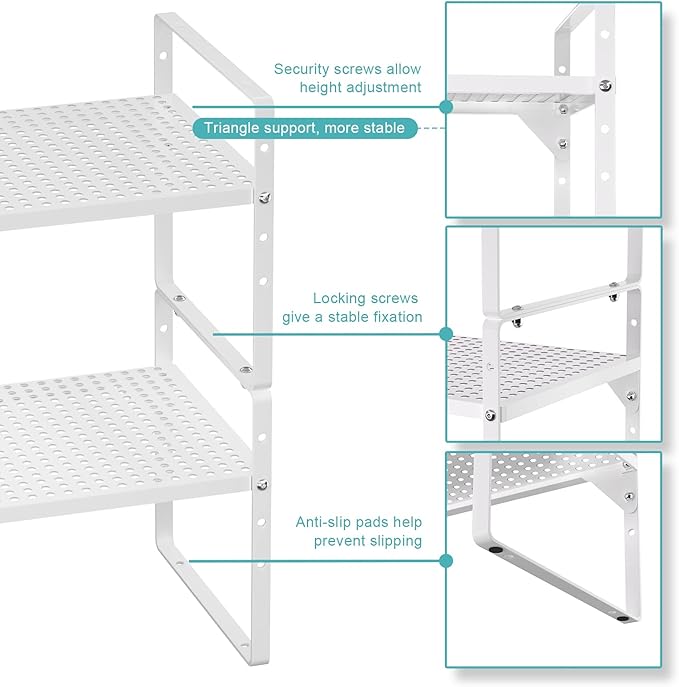 Security screws allow height adjustment

Triangle support, more stable

Locking screws give a stable fixation

Anti-slip pads help prevent slipping