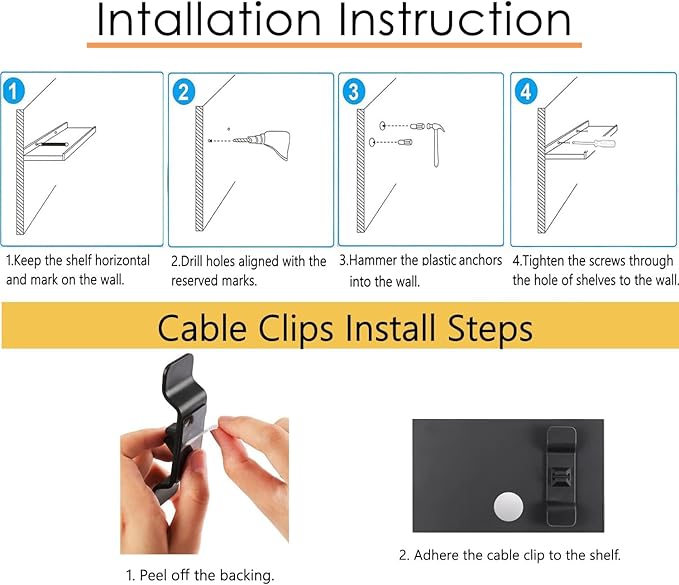 Intallation Instruction

1

2

3

4

1.Keep the shelf horizontal and mark on the wall.

2.Drill holes aligned with the reserved marks.

3.Hammer the plastic anchors into the wall.

4.Tighten the screws through the hole of shelves to the wall.

Cable Clips Install Steps

1. Peel off the backing.

2. Adhere the cable clip to the shelf.