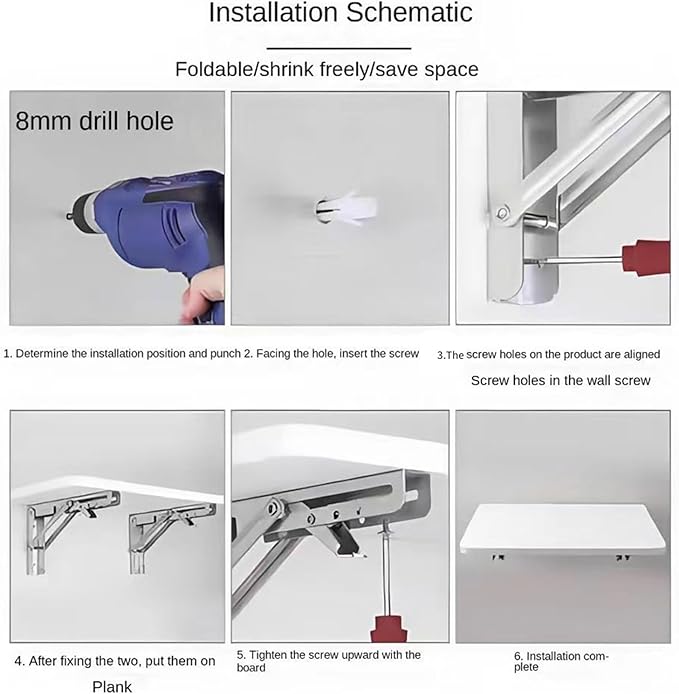 Installation Schematic

Foldable/shrink freely/save space

8mm drill hole

1. Determine the installation position and punch

2. Facing the hole, insert the screw

3.The screw holes on the product are aligned

Screw holes in the wall screw

4. After fixing the two, put them on

Plank

5. Tighten the screw upward with the board

6. Installation complete