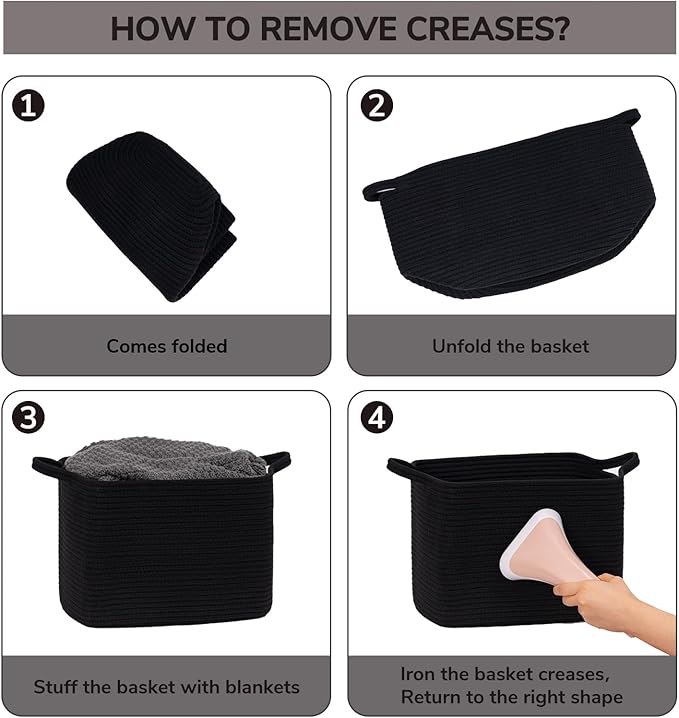 HOW TO REMOVE CREASES?

1

Comes folded

2

Unfold the basket

3

Stuff the basket with blankets

4

Iron the basket creases, Return to the right shape