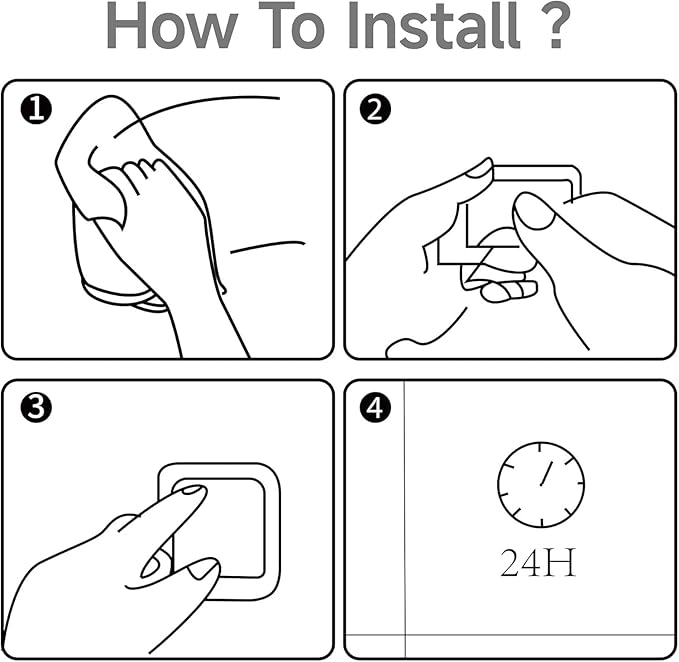 How To Install ?

1

2

3

4

24H