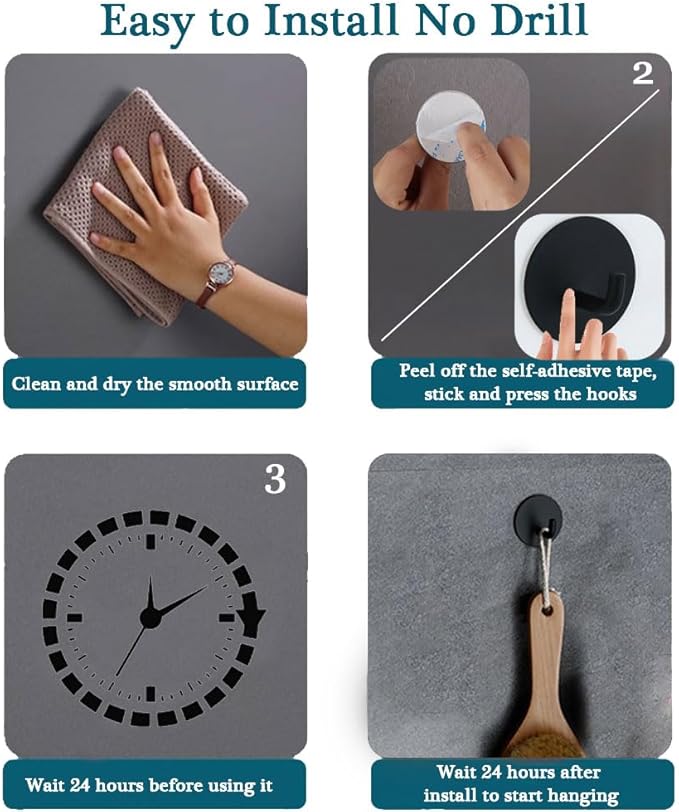 Easy to Install No Drill

Clean and dry the smooth surface

2

Peel off the self-adhesive tape, stick and press the hooks

3

Wait 24 hours before using it

Wait 24 hours after install to start hanging