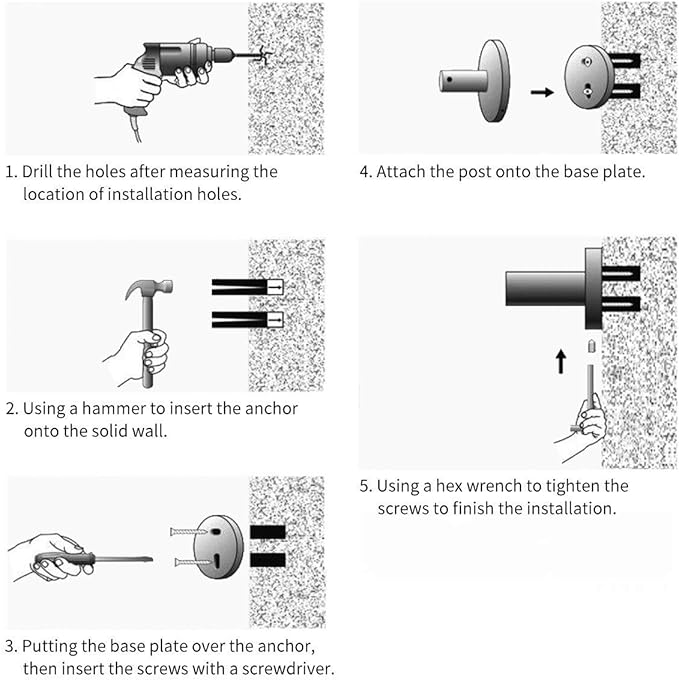 1. Drill the holes after measuring the location of installation holes.

2. Using a hammer to insert the anchor onto the solid wall.

3. Putting the base plate over the anchor, then insert the screws with a screwdriver.

4. Attach the post onto the base plate.

5. Using a hex wrench to tighten the screws to finish the installation.