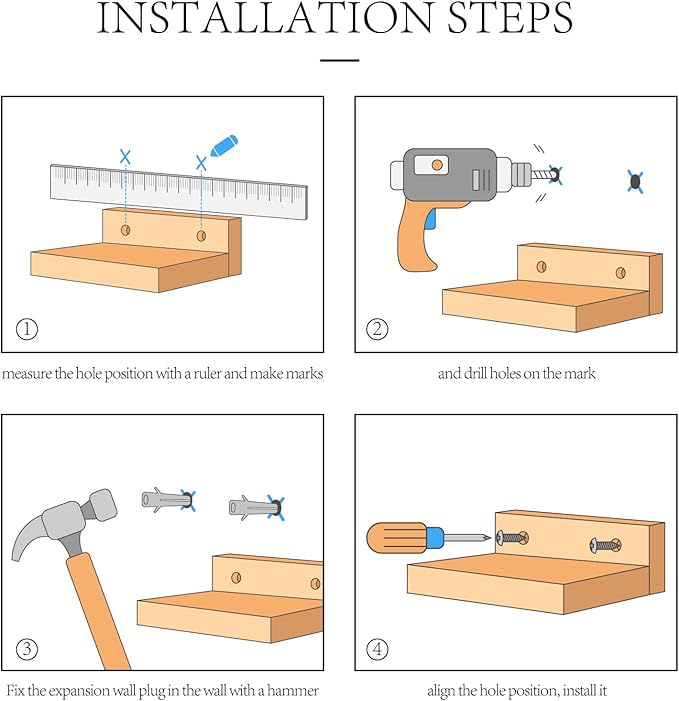 INSTALLATION STEPS

①

measure the hole position with a ruler and make marks

②

and drill holes on the mark

③

Fix the expansion wall plug in the wall with a hammer

④

align the hole position, install it